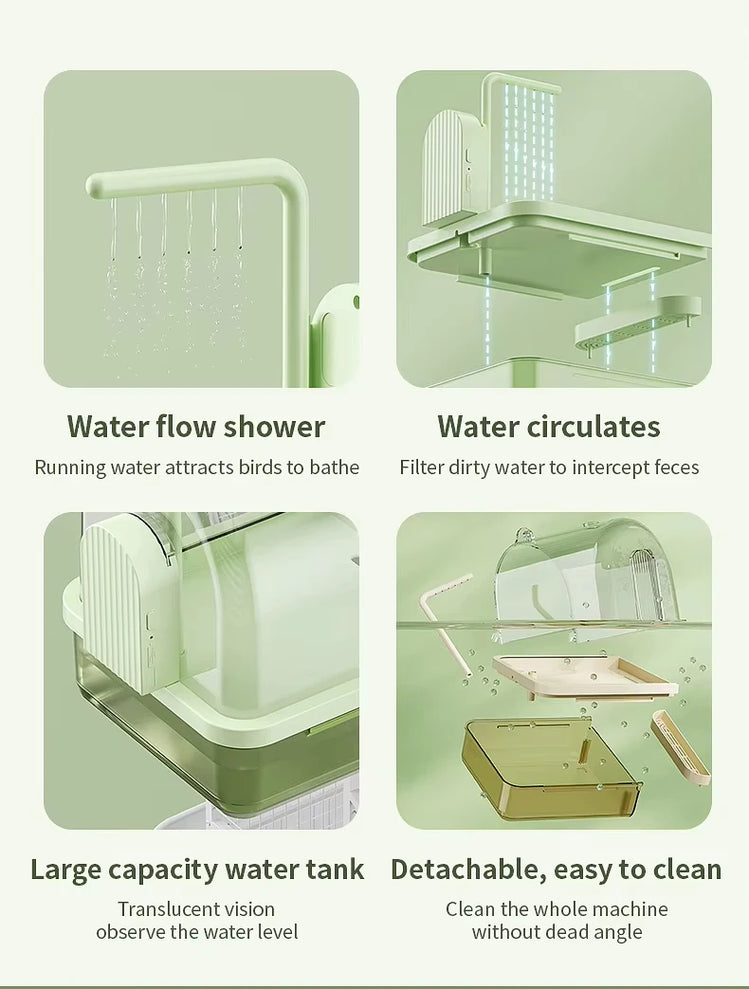 Water flow shower
Running water attracts birds to bathe

Water circulates
Filter dirty water to intercept feces

Large capacity water tank
Translucent vision
observe the water level

Detachable, easy to clean
Clean the whole machine
without dead angle