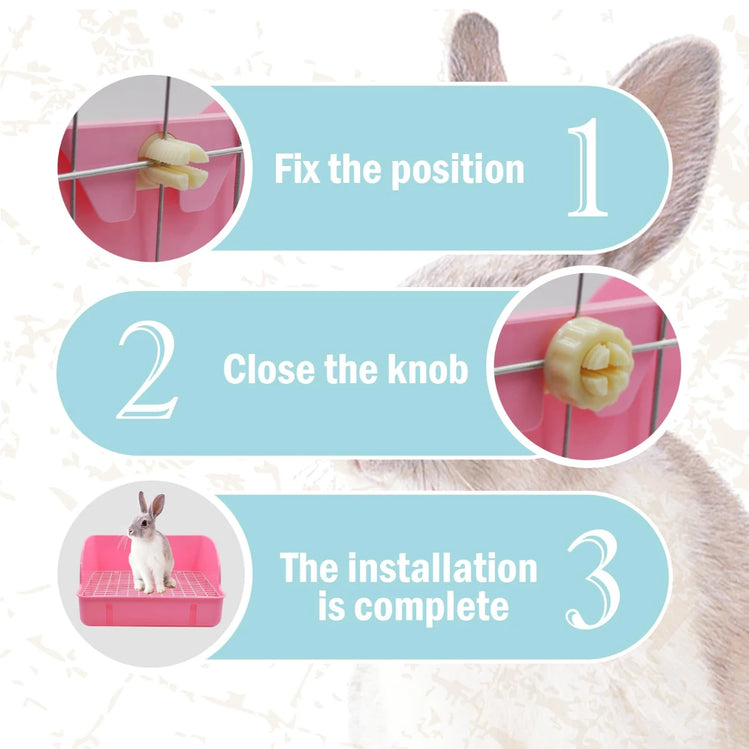 Fix the position 1

2 Close the knob

The installation is complete 3