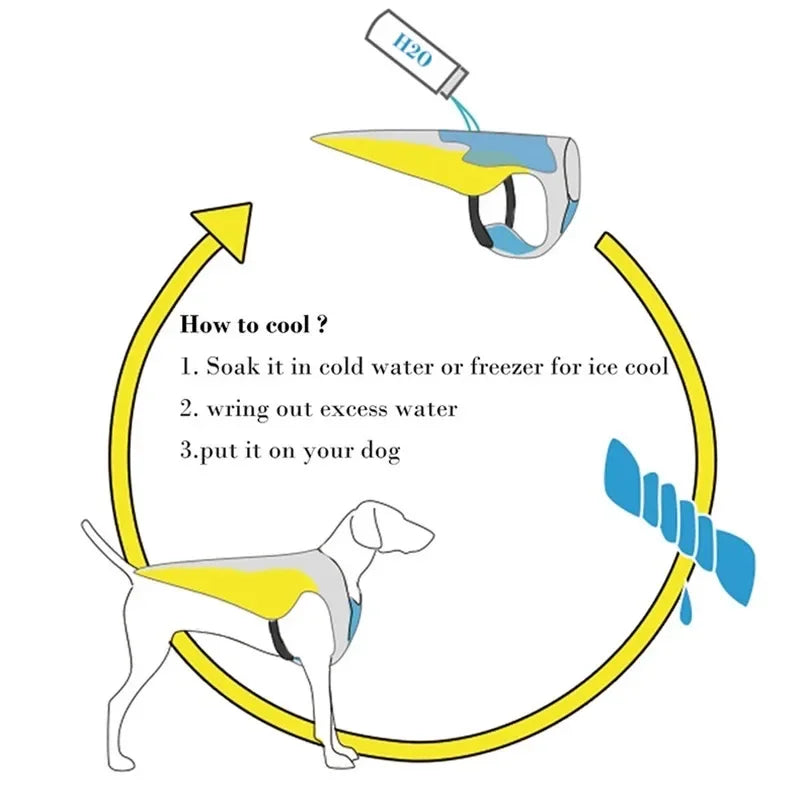 H2O

How to cool ?

1. Soak it in cold water or freezer for ice cool

2. wring out excess water

3.put it on your dog