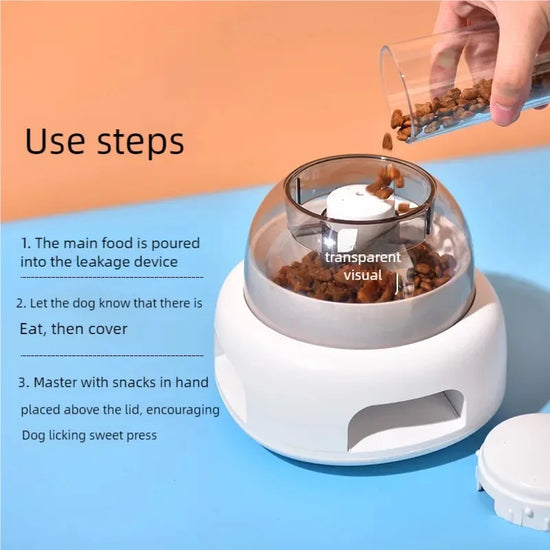 Use steps

1. The main food is poured into the leakage device

2. Let the dog know that there is

Eat, then cover

3. Master with snacks in hand placed above the lid, encouraging Dog licking sweet press

transparent visual